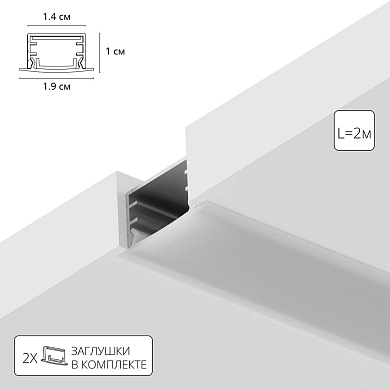 1.4 см

1 см

1.9 см

L=2м

2X

ЗАГЛУШКИ
В КОМПЛЕКТЕ