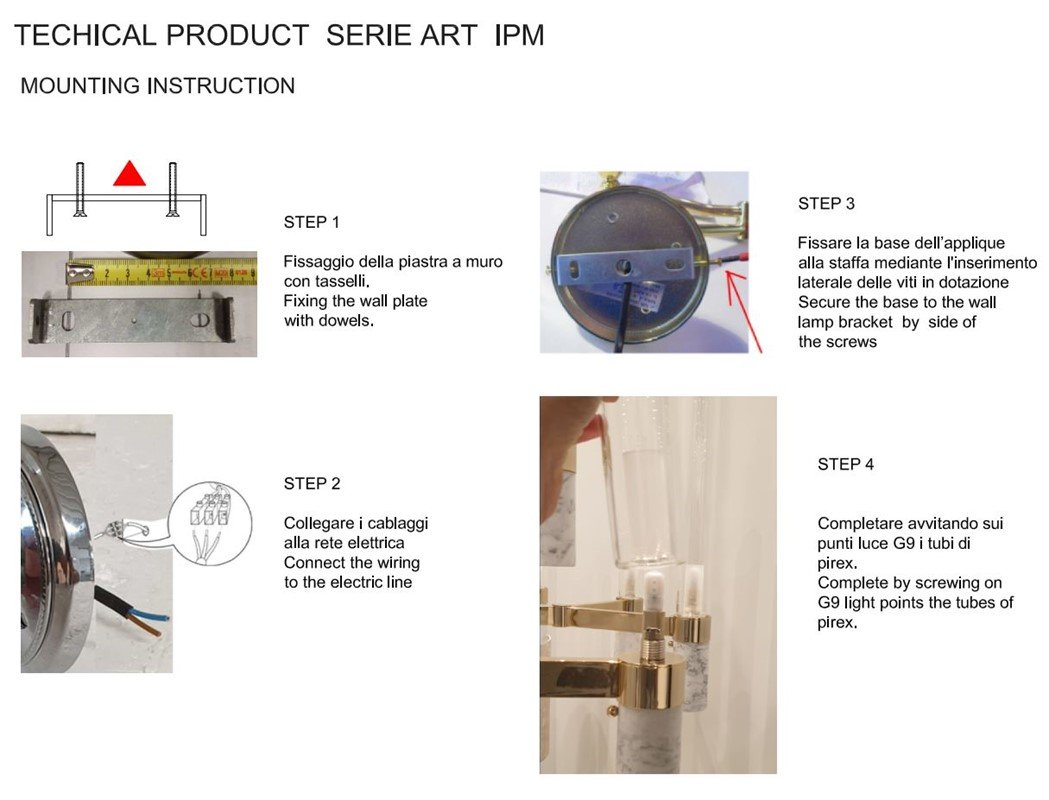 TECHICAL PRODUCT SERIE ART IPM

MOUNTING INSTRUCTION

STEP 1

Fissaggio della piastra a muro con tasselli.
Fixing the wall plate with dowels.

STEP 2

Collegare i cablaggi alla rete elettrica
Connect the wiring to the electric line

STEP 3

Fissare la base dell'applique alla staffa mediante l'inserimento laterale delle viti in dotazione
Secure the base to the wall lamp bracket by side of the screws

STEP 4

Completare avvitando sui punti luce G9 i tubi di pirex.
Complete by screwing on G9 light points the tubes of pirex.