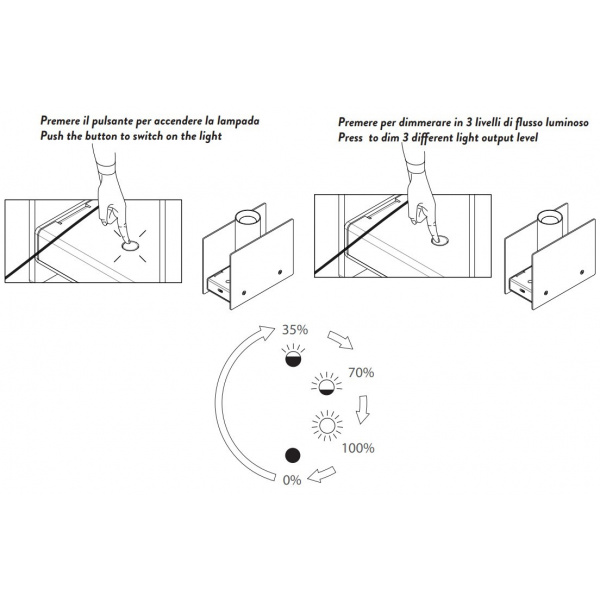 Premere il pulsante per accendere la lampada
Push the button to switch on the light

Premere per dimmerare in 3 livelli di flusso luminoso
Press  to dim 3 different light output level

35%

70%

100%

0%