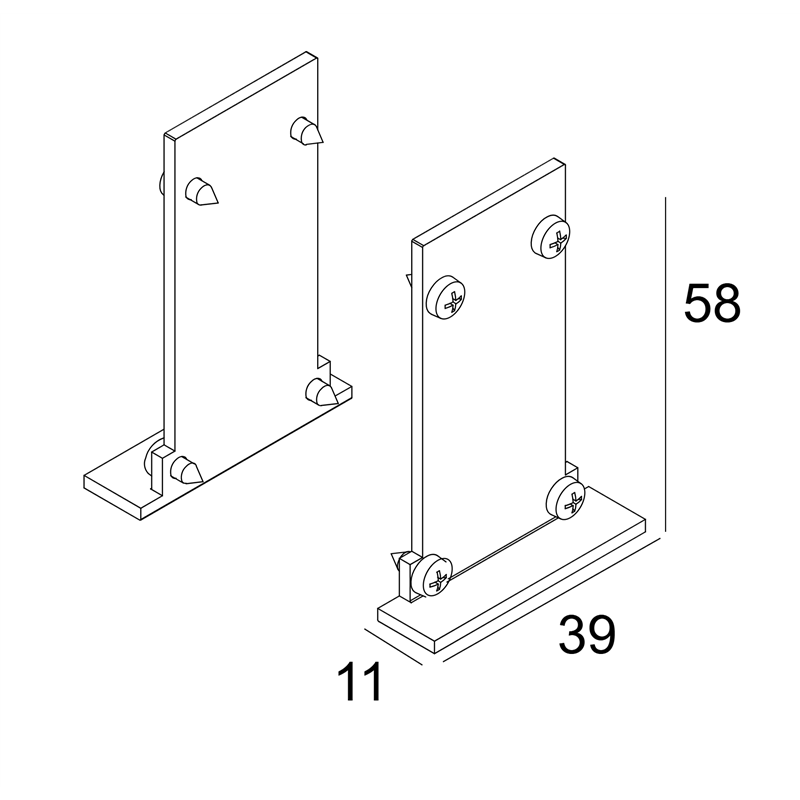 58

39

11